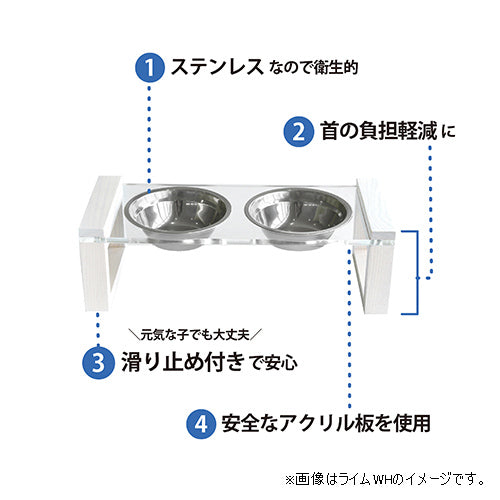 1 ステンレス なので衛生的

2 首の負担軽減 に

＼元気な子でも大丈夫／

3 滑り止め付き で安心

4 安全なアクリル板を使用

※画像はライム WHのイメージです。